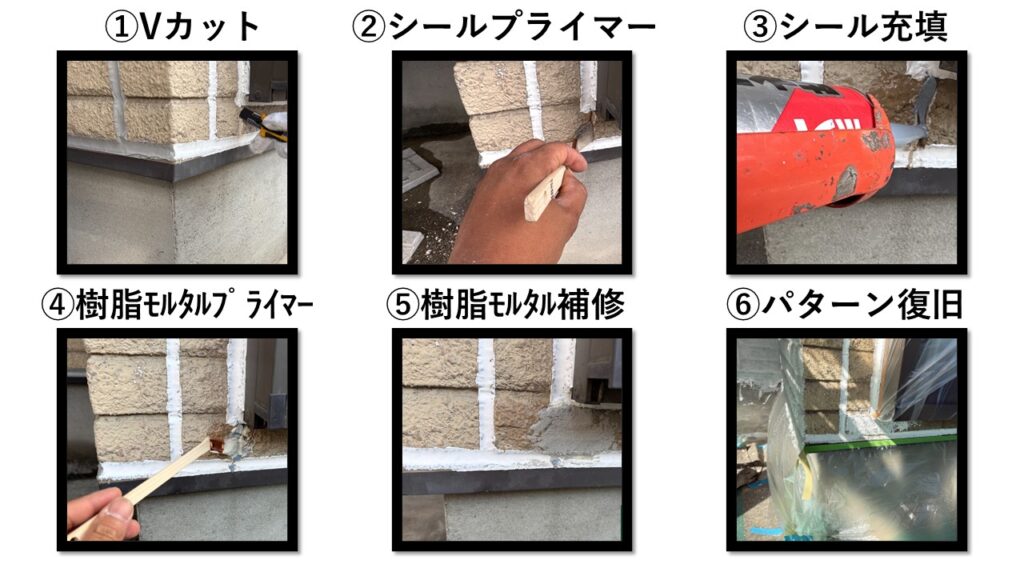 ①Vカット
②シールプライマー
③シール充填
④樹脂ﾓﾙﾀﾙﾌﾟﾗｲﾏｰ
⑤樹脂ﾓﾙﾀﾙ補修
⑥パターン復旧